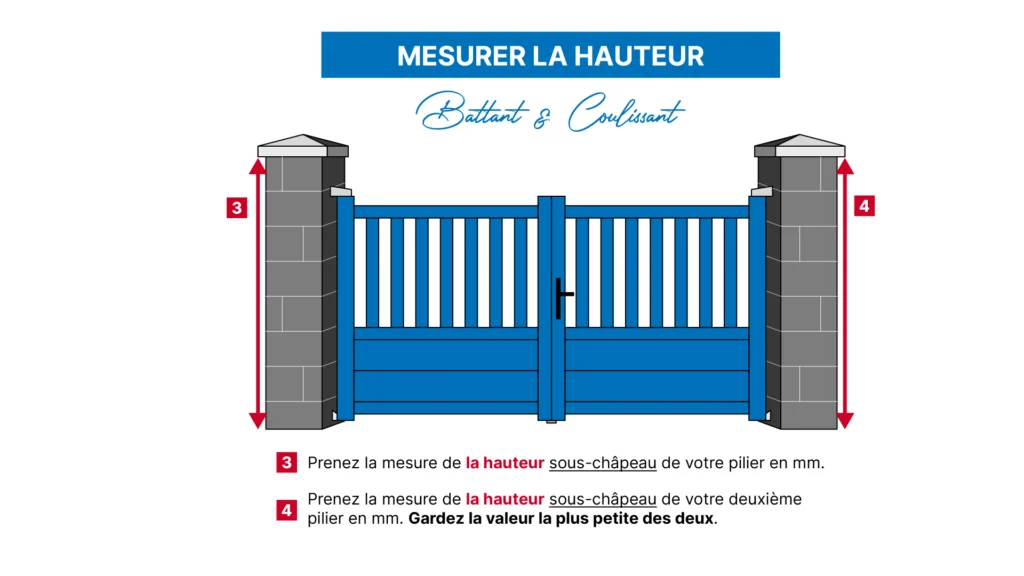 MESURER LA HAUTEUR

Battant & Coulissant

3

4

3 Prenez la mesure de la hauteur sous-châpeau de votre pilier en mm.

4 Prenez la mesure de la hauteur sous-châpeau de votre deuxième pilier en mm. Gardez la valeur la plus petite des deux.